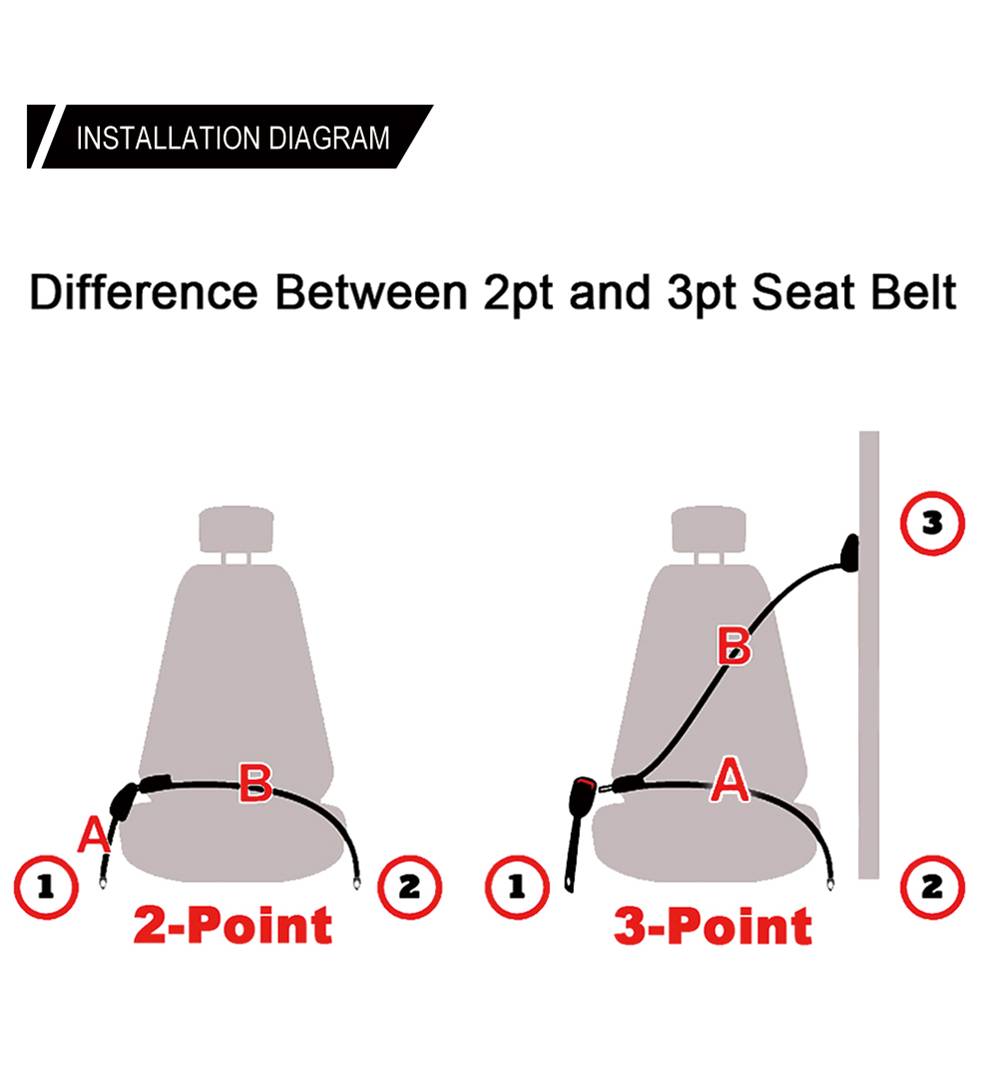 INSTALLATION DIAGRAM

Difference Between 2pt and 3pt Seat Belt

B
A
1
2
2-Point

3
B
A
1
2
3-Point